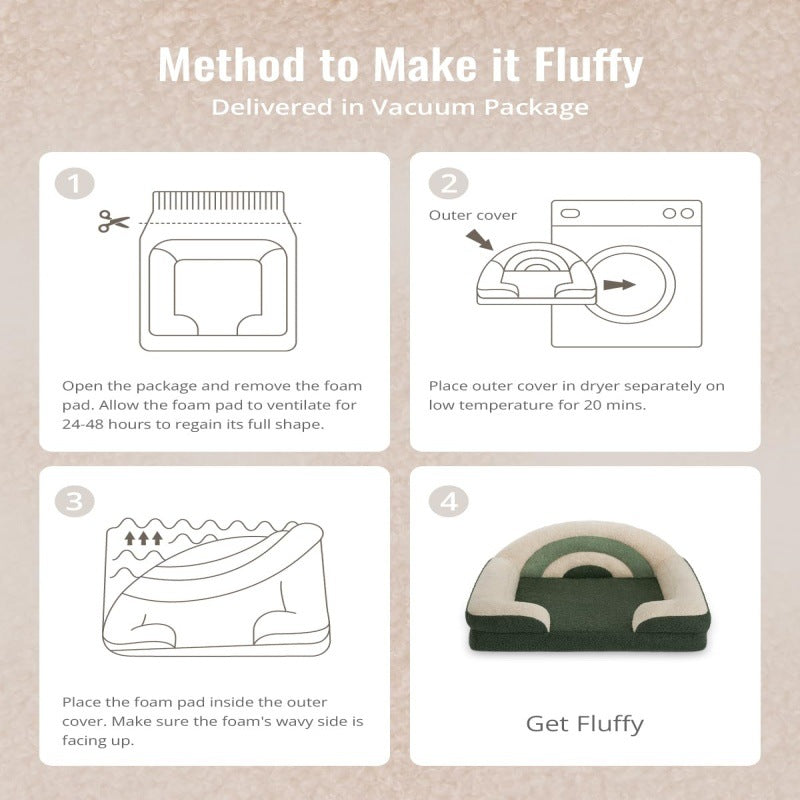 Method to Make it Fluffy
Delivered in Vacuum Package

1

Open the package and remove the foam pad. Allow the foam pad to ventilate for 24-48 hours to regain its full shape.

2

Outer cover

Place outer cover in dryer separately on low temperature for 20 mins.

3

Place the foam pad inside the outer cover. Make sure the foam's wavy side is facing up.

4

Get Fluffy