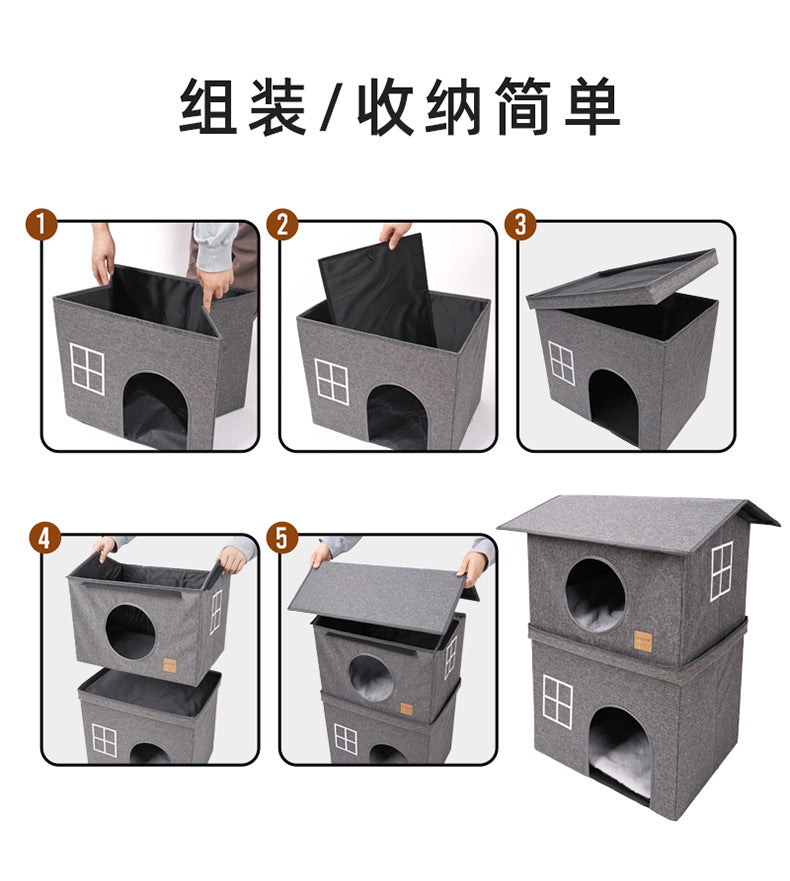 组装/收纳简单

1

2

3

4

5